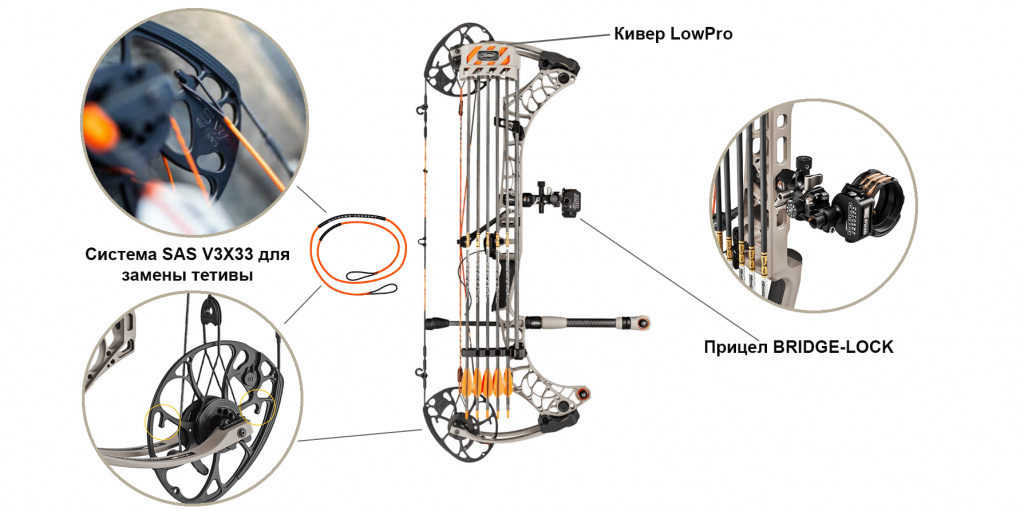 Кивер LowPro

Система SAS V3X33 для замены тетивы

Прицел BRIDGE-LOCK